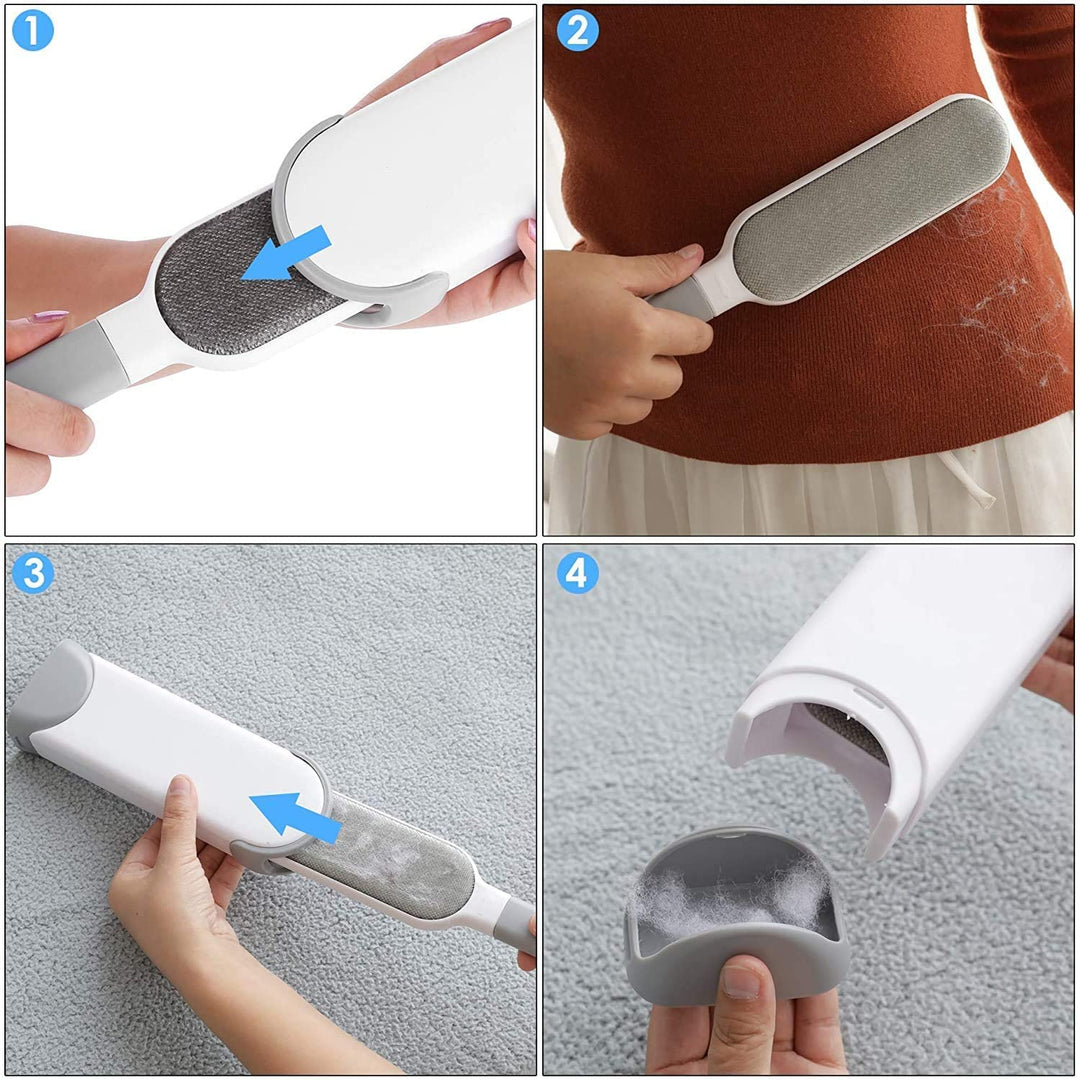 1

2

3

4