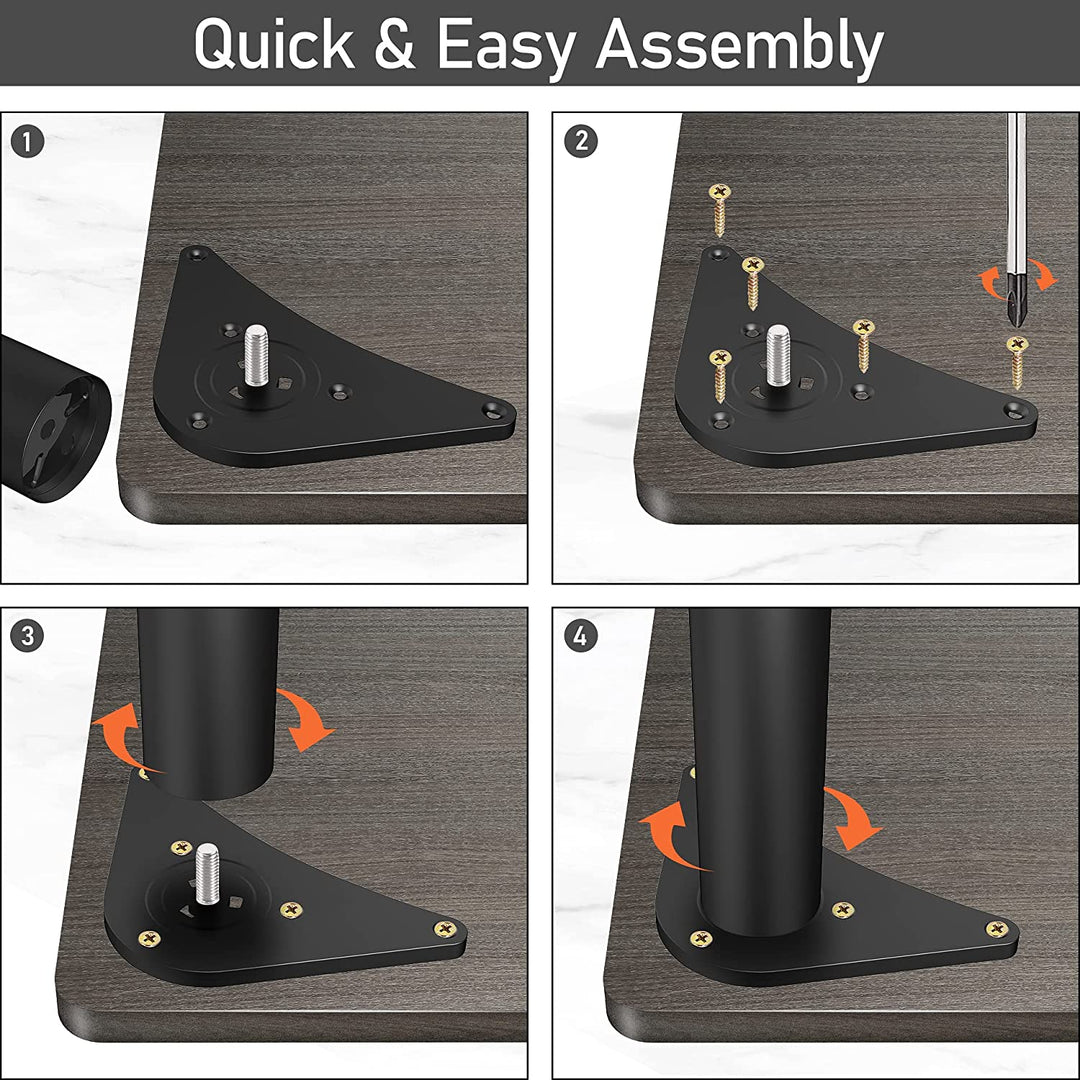 Quick & Easy Assembly

1

2

3

4