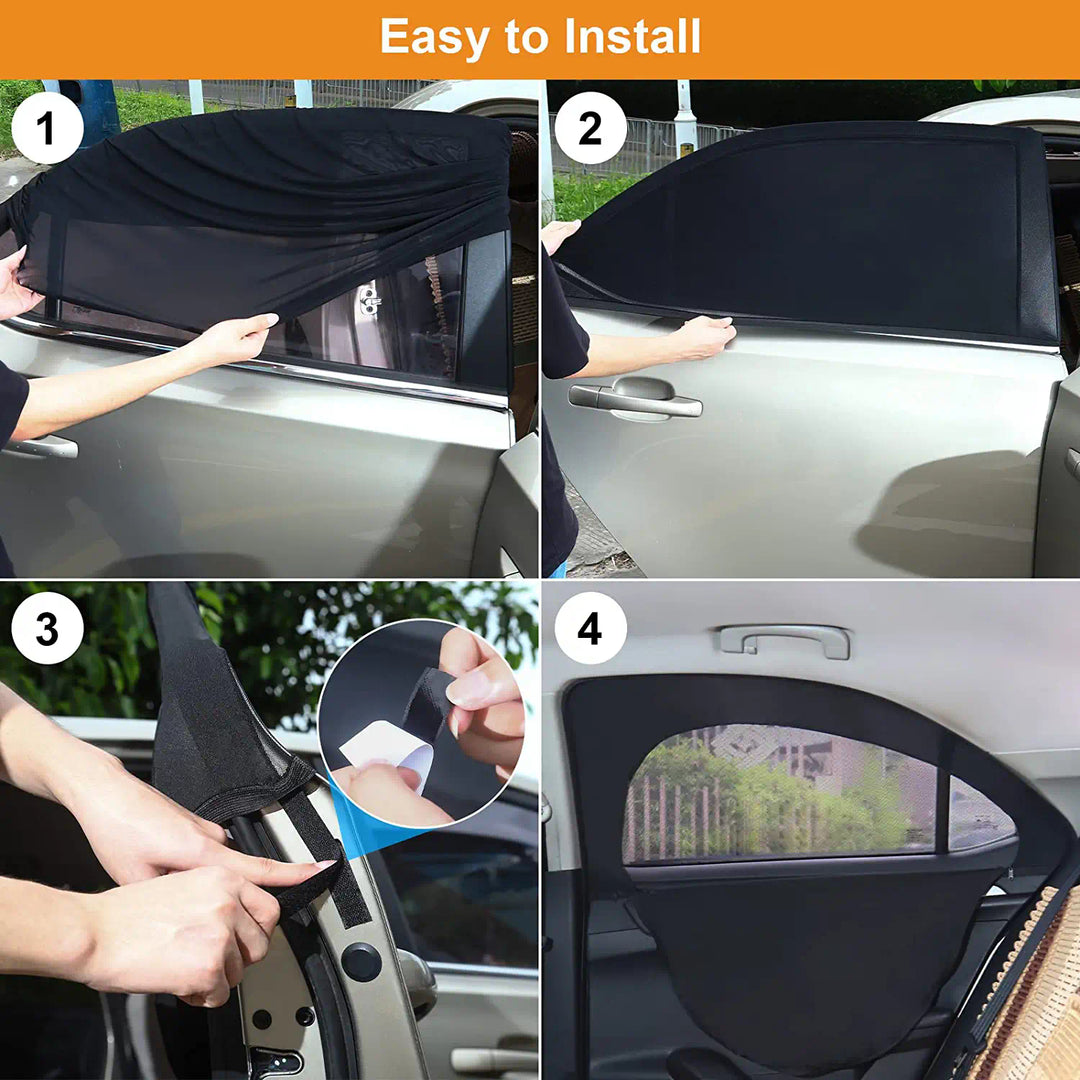 Easy to Install

1

2

3

4