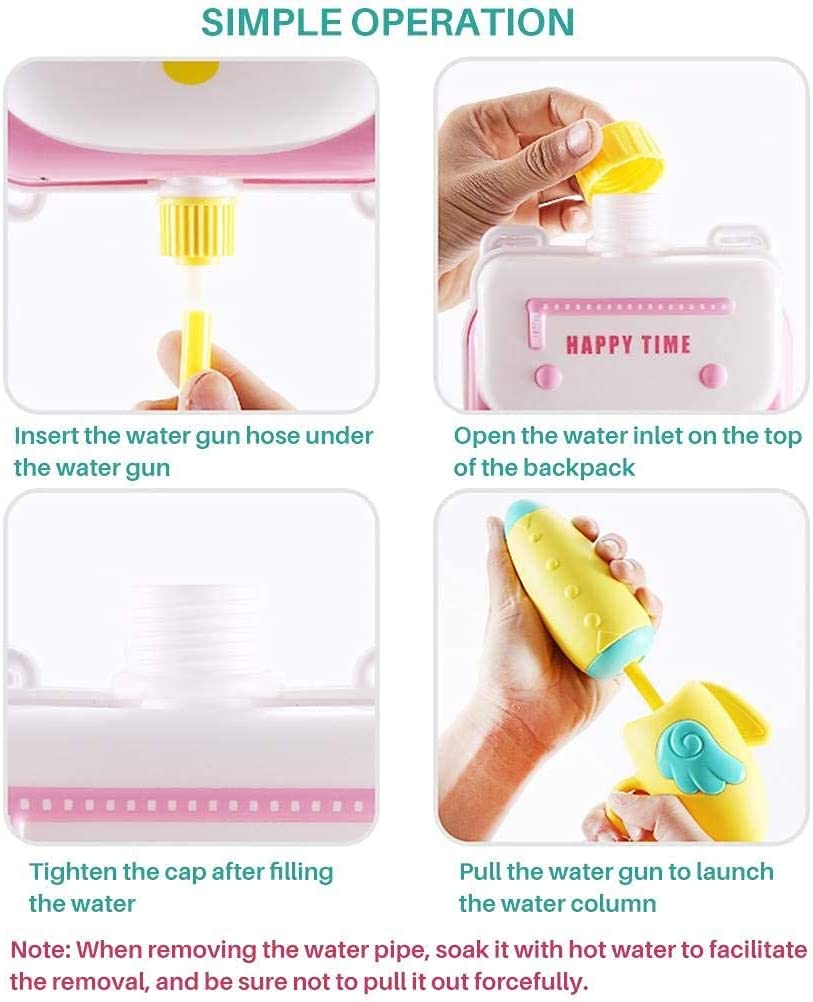 SIMPLE OPERATION

HAPPY TIME

Insert the water gun hose under the water gun

Open the water inlet on the top of the backpack

Tighten the cap after filling the water

Pull the water gun to launch the water column

Note: When removing the water pipe, soak it with hot water to facilitate the removal, and be sure not to pull it out forcefully.