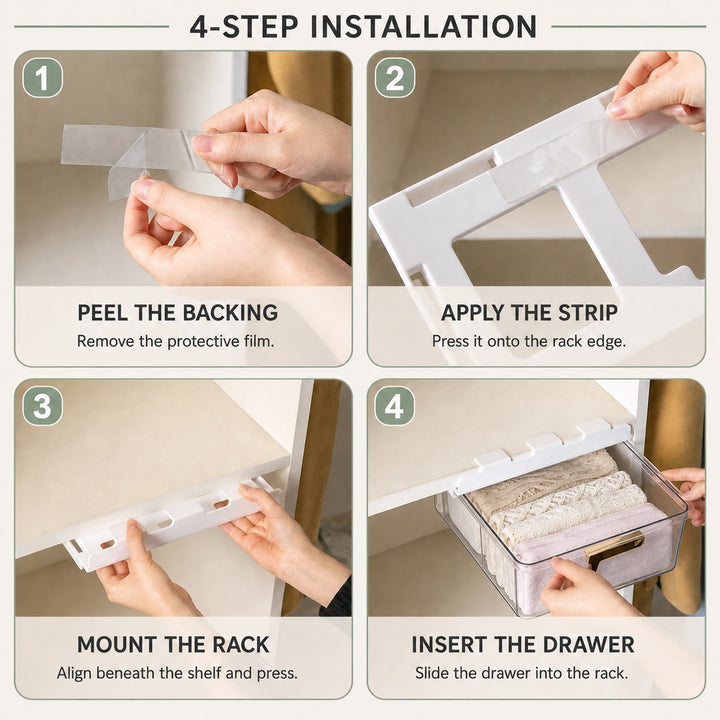 4-STEP INSTALLATION

1

PEEL THE BACKING

Remove the protective film.

2

APPLY THE STRIP

Press it onto the rack edge.

3

MOUNT THE RACK

Align beneath the shelf and press.

4

INSERT THE DRAWER

Slide the drawer into the rack.