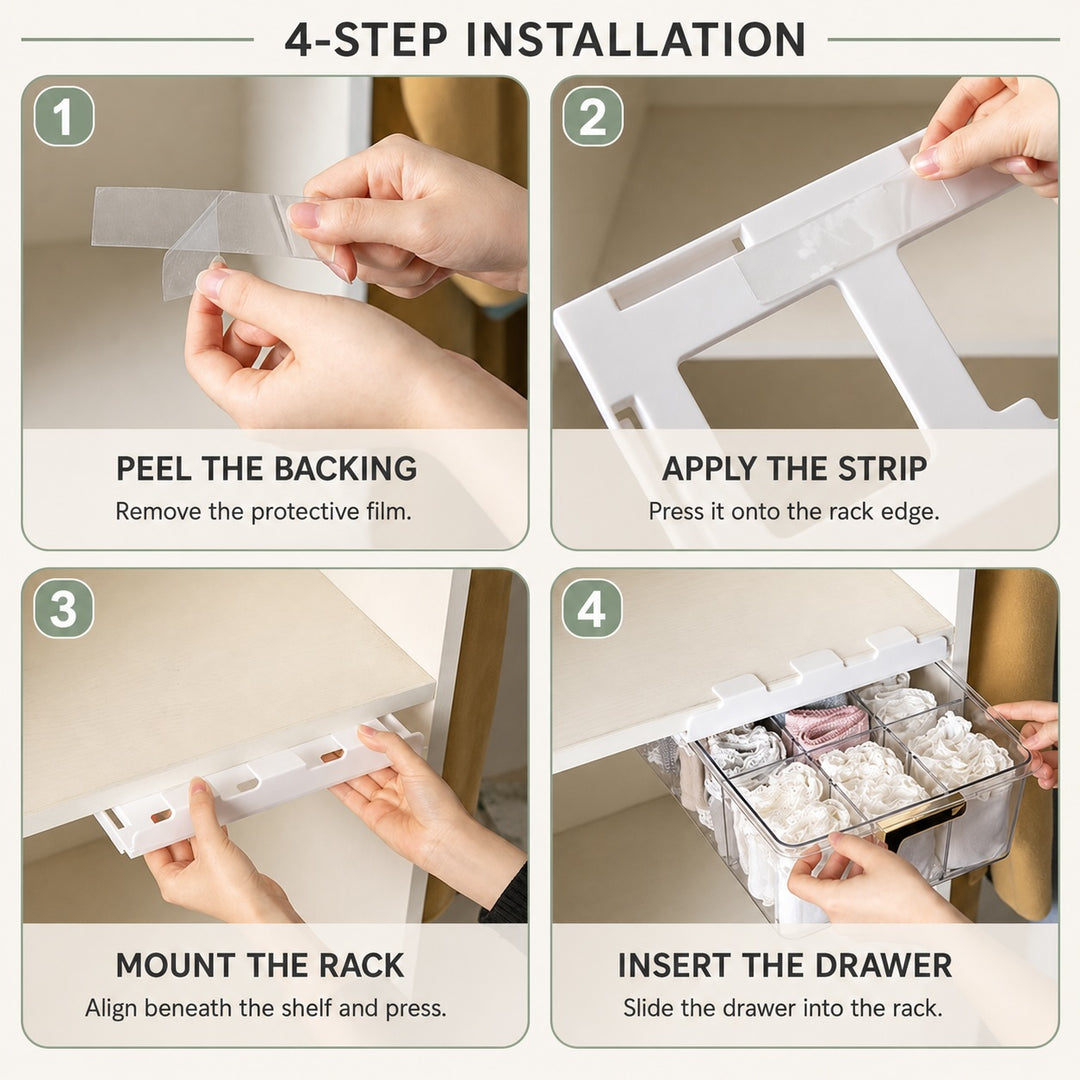 4-STEP INSTALLATION

1

PEEL THE BACKING
Remove the protective film.

2

APPLY THE STRIP
Press it onto the rack edge.

3

MOUNT THE RACK
Align beneath the shelf and press.

4

INSERT THE DRAWER
Slide the drawer into the rack.