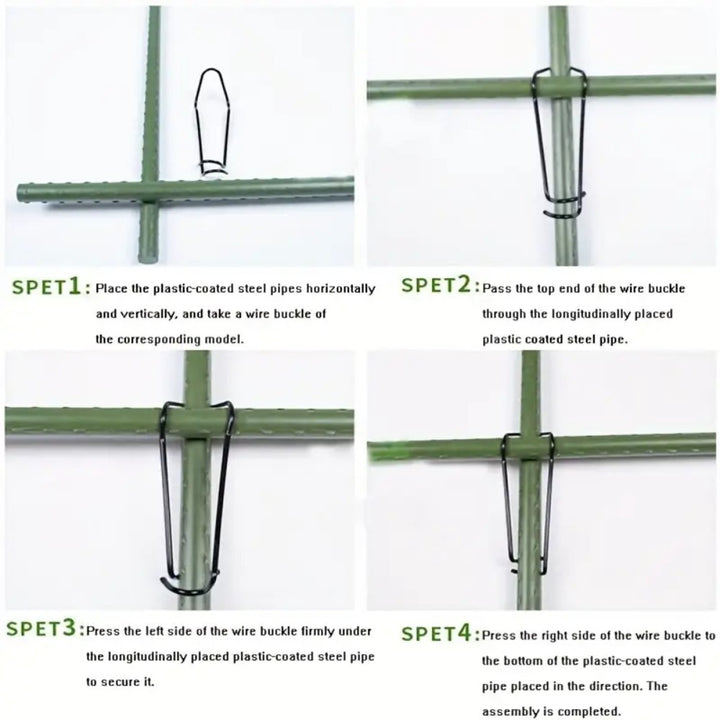 SPET1: Place the plastic-coated steel pipes horizontally and vertically, and take a wire buckle of the corresponding model.

SPET2: Pass the top end of the wire buckle through the longitudinally placed plastic coated steel pipe.

SPET3: Press the left side of the wire buckle firmly under the longitudinally placed plastic-coated steel pipe to secure it.

SPET4: Press the right side of the wire buckle to the bottom of the plastic-coated steel pipe placed in the direction. The assembly is completed.