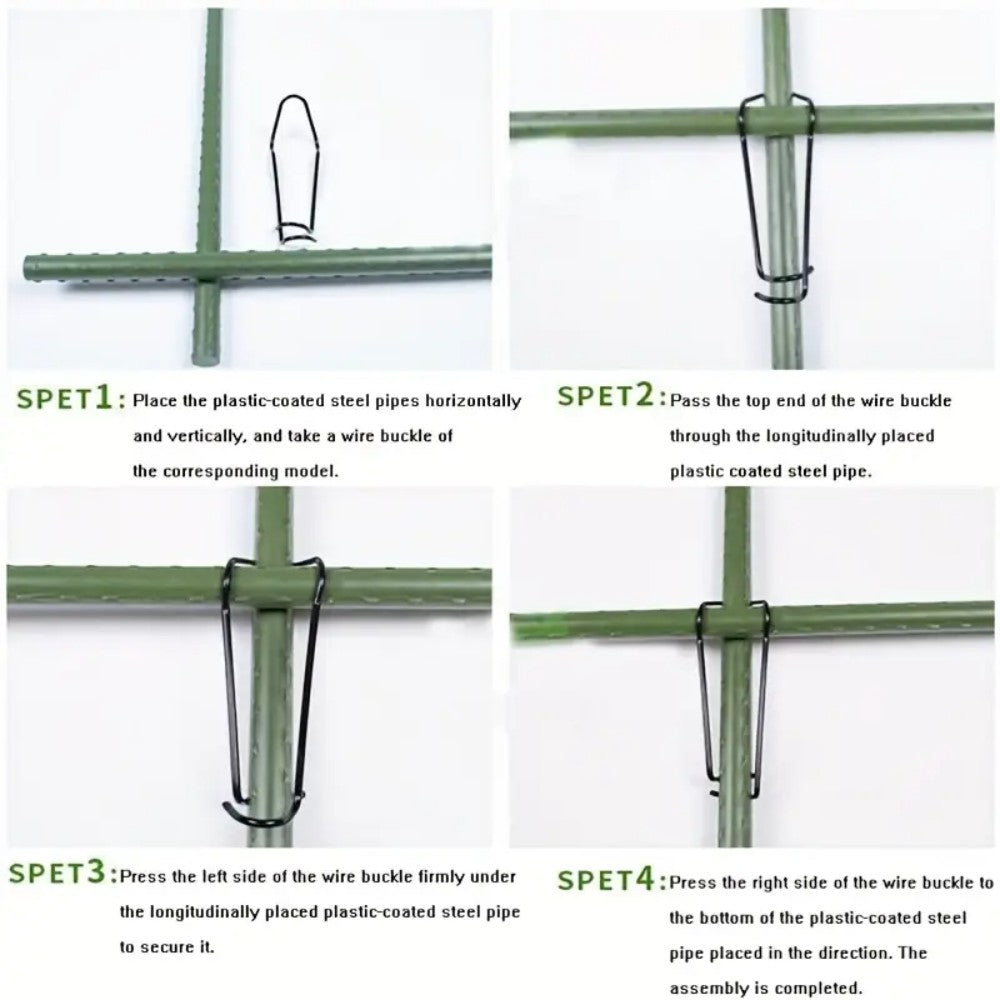 SPET1: Place the plastic-coated steel pipes horizontally and vertically, and take a wire buckle of the corresponding model.

SPET2: Pass the top end of the wire buckle through the longitudinally placed plastic coated steel pipe.

SPET3: Press the left side of the wire buckle firmly under the longitudinally placed plastic-coated steel pipe to secure it.

SPET4: Press the right side of the wire buckle to the bottom of the plastic-coated steel pipe placed in the direction. The assembly is completed.