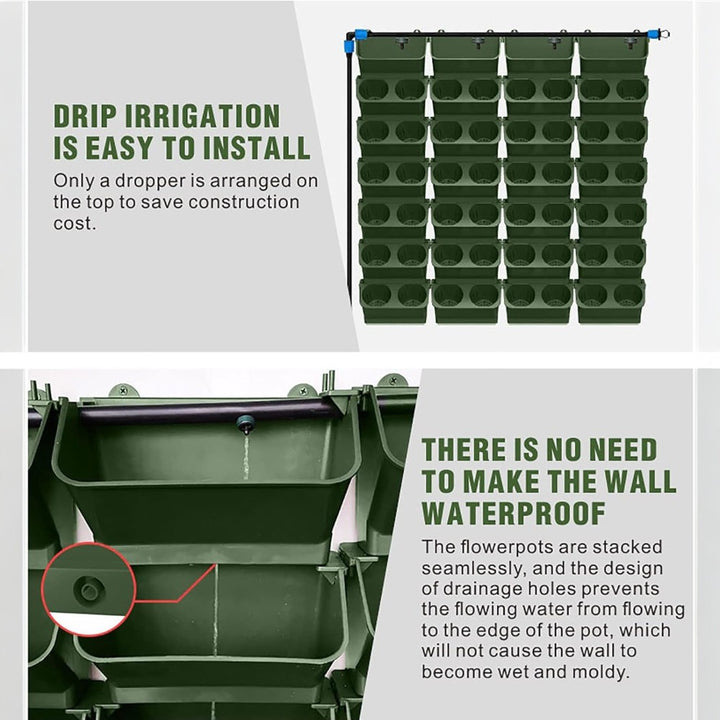 DRIP IRRIGATION IS EASY TO INSTALL

Only a dropper is arranged on the top to save construction cost.

THERE IS NO NEED TO MAKE THE WALL WATERPROOF

The flowerpots are stacked seamlessly, and the design of drainage holes prevents the flowing water from flowing to the edge of the pot, which will not cause the wall to become wet and moldy.