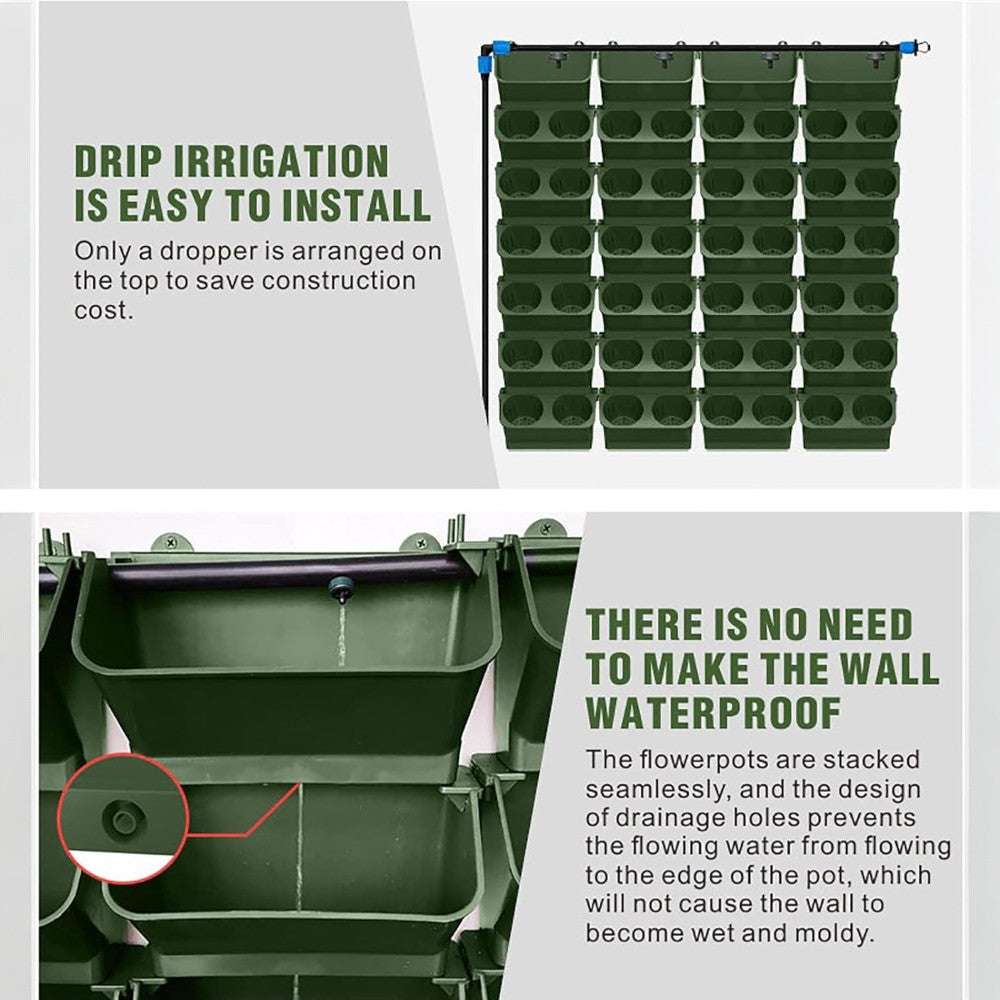 DRIP IRRIGATION IS EASY TO INSTALL

Only a dropper is arranged on the top to save construction cost.

THERE IS NO NEED TO MAKE THE WALL WATERPROOF

The flowerpots are stacked seamlessly, and the design of drainage holes prevents the flowing water from flowing to the edge of the pot, which will not cause the wall to become wet and moldy.