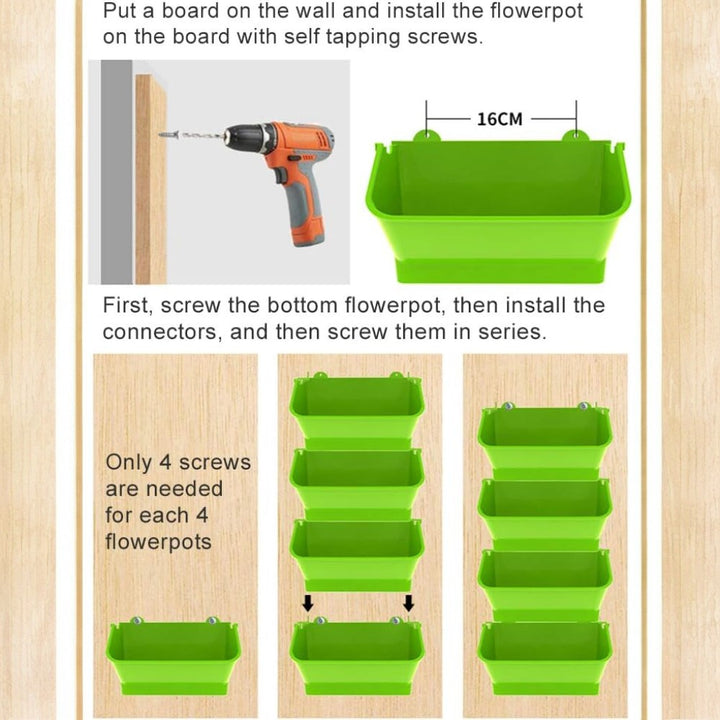 Put a board on the wall and install the flowerpot on the board with self tapping screws.

16CM

First, screw the bottom flowerpot, then install the connectors, and then screw them in series.

Only 4 screws are needed for each 4 flowerpots