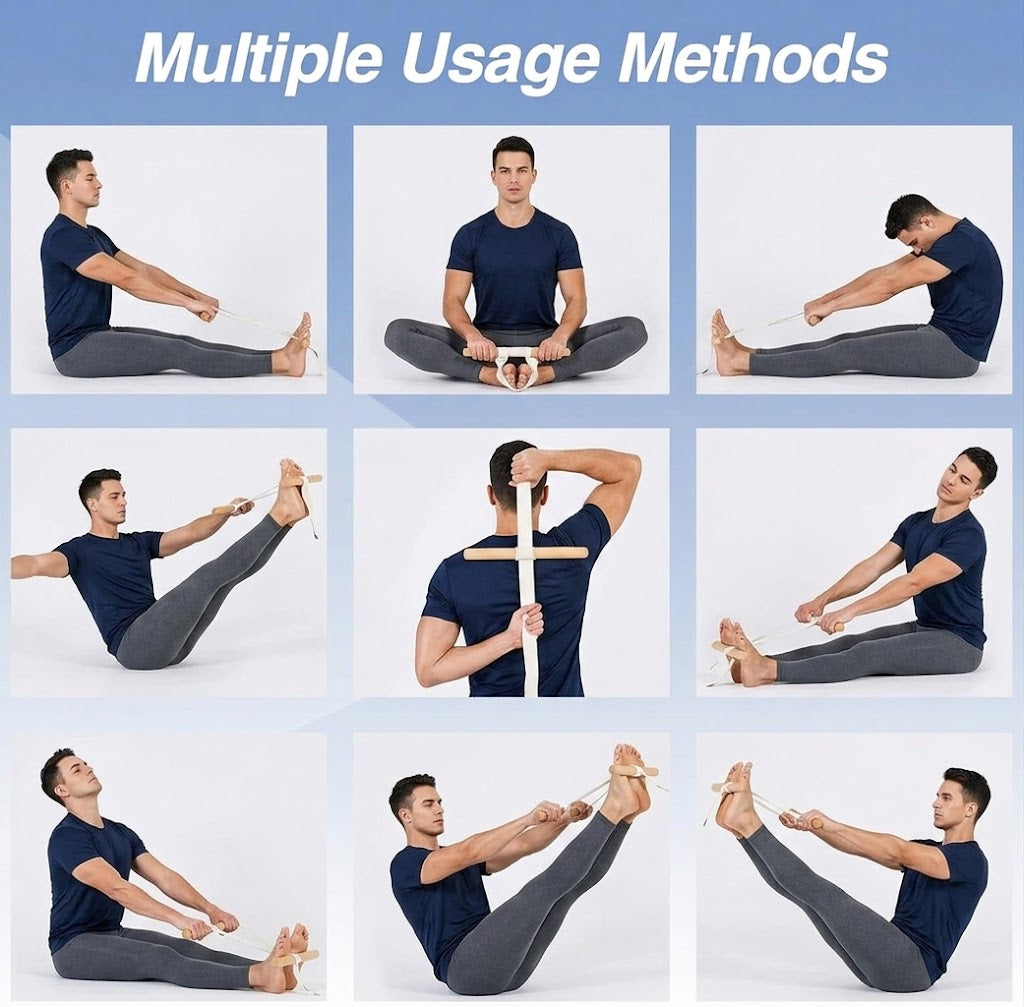 Multiple Usage Methods