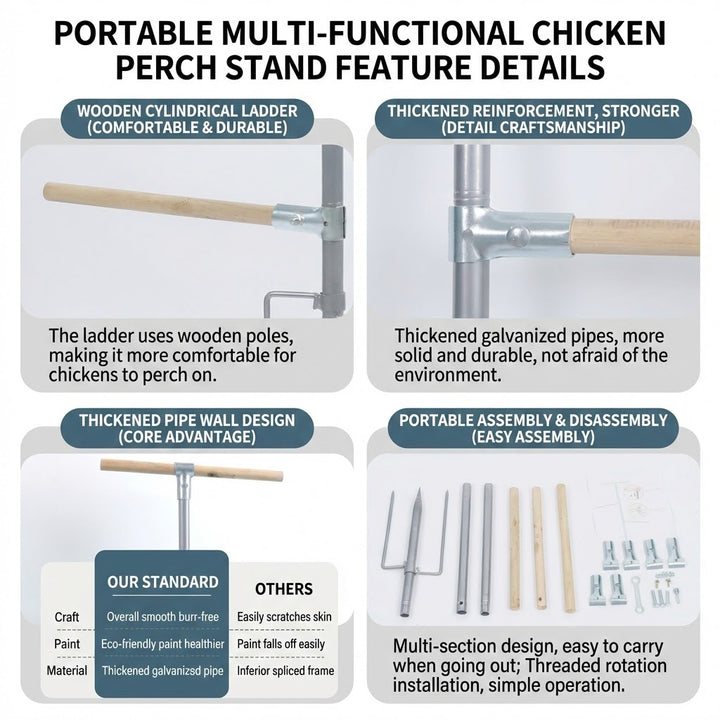 PORTABLE MULTI-FUNCTIONAL CHICKEN PERCH STAND FEATURE DETAILS

WOODEN CYLINDRICAL LADDER
(COMFORTABLE & DURABLE)

The ladder uses wooden poles, making it more comfortable for chickens to perch on.

THICKENED REINFORCEMENT, STRONGER
(DETAIL CRAFTSMANSHIP)

Thickened galvanized pipes, more solid and durable, not afraid of the environment.

THICKENED PIPE WALL DESIGN
(CORE ADVANTAGE)

| | OUR STANDARD | OTHERS |
|---|---|---|
| Craft | Overall smooth burr-free | Easily scratches skin |
| Paint | Eco-friendly paint healthier | Paint falls off easily |
| Material | Thickened galvanizsd pipe | Inferior spliced frame |

PORTABLE ASSEMBLY & DISASSEMBLY
(EASY ASSEMBLY)

Multi-section design, easy to carry when going out; Threaded rotation installation, simple operation.