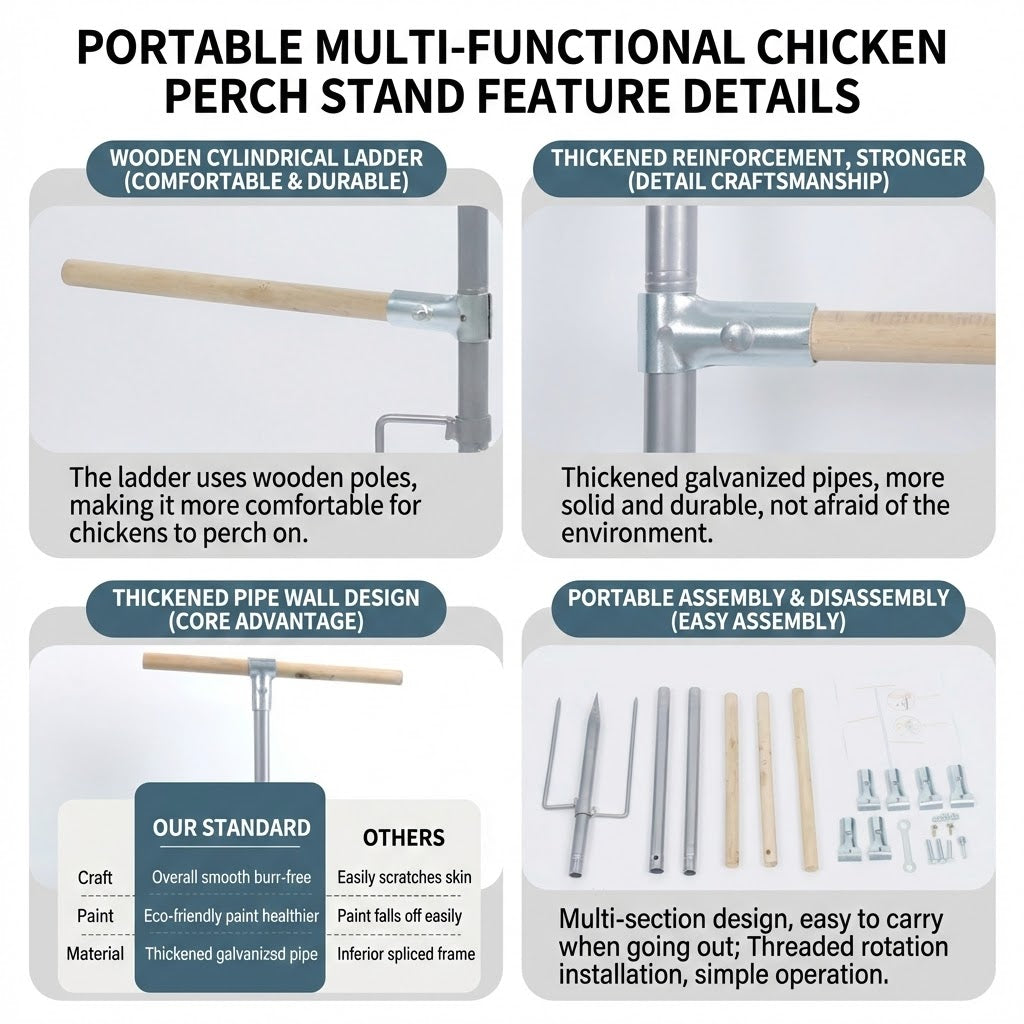 PORTABLE MULTI-FUNCTIONAL CHICKEN PERCH STAND FEATURE DETAILS

WOODEN CYLINDRICAL LADDER (COMFORTABLE & DURABLE)

The ladder uses wooden poles, making it more comfortable for chickens to perch on.

THICKENED REINFORCEMENT, STRONGER (DETAIL CRAFTSMANSHIP)

Thickened galvanized pipes, more solid and durable, not afraid of the environment.

THICKENED PIPE WALL DESIGN (CORE ADVANTAGE)

| | OUR STANDARD | OTHERS |
|---|---|---|
| Craft | Overall smooth burr-free | Easily scratches skin |
| Paint | Eco-friendly paint healthier | Paint falls off easily |
| Material | Thickened galvanizsd pipe | Inferior spliced frame |

PORTABLE ASSEMBLY & DISASSEMBLY (EASY ASSEMBLY)

Multi-section design, easy to carry when going out; Threaded rotation installation, simple operation.