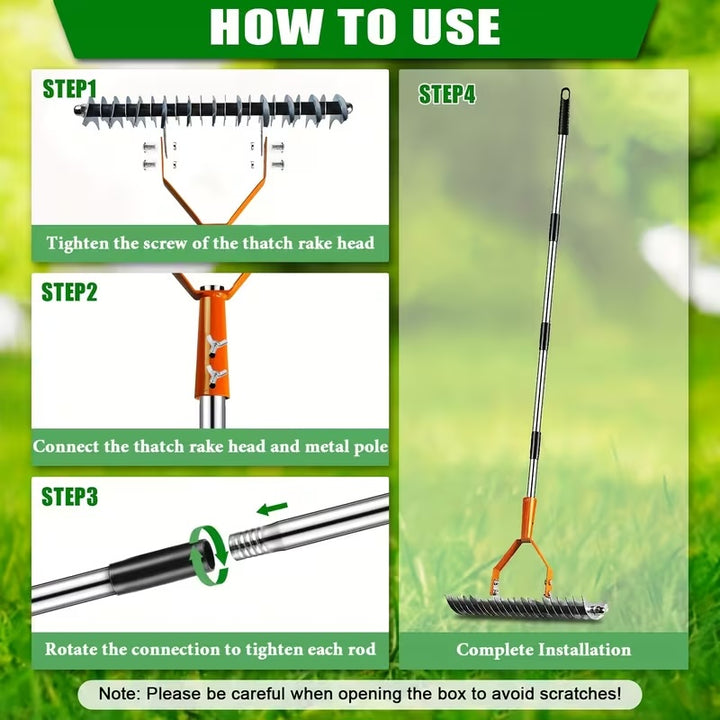 HOW TO USE

STEP1

Tighten the screw of the thatch rake head

STEP2

Connect the thatch rake head and metal pole

STEP3

Rotate the connection to tighten each rod

STEP4

Complete Installation

Note: Please be careful when opening the box to avoid scratches!