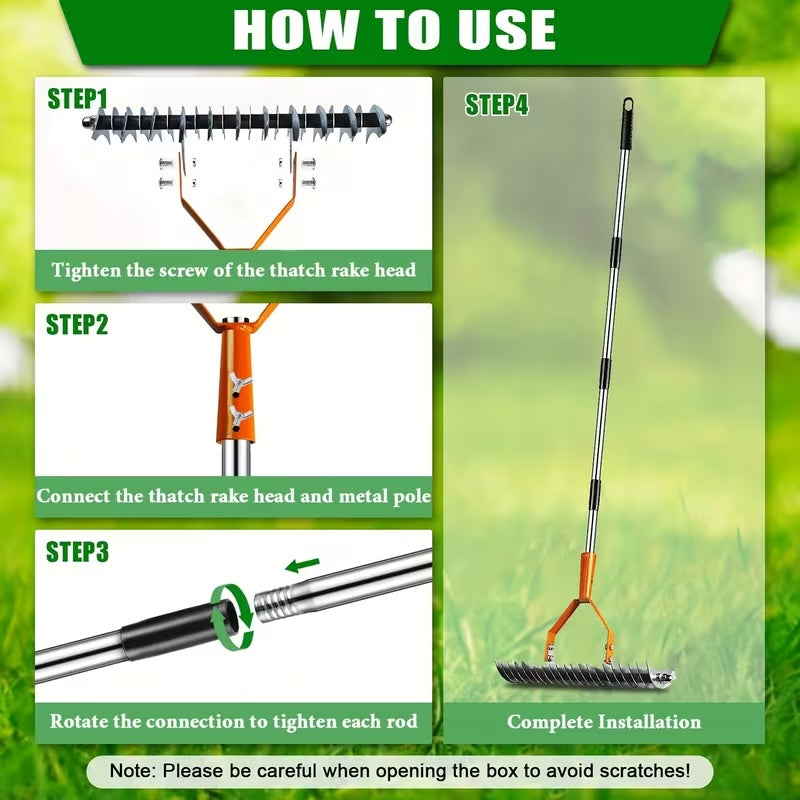 HOW TO USE

STEP1

Tighten the screw of the thatch rake head

STEP2

Connect the thatch rake head and metal pole

STEP3

Rotate the connection to tighten each rod

STEP4

Complete Installation

Note: Please be careful when opening the box to avoid scratches!