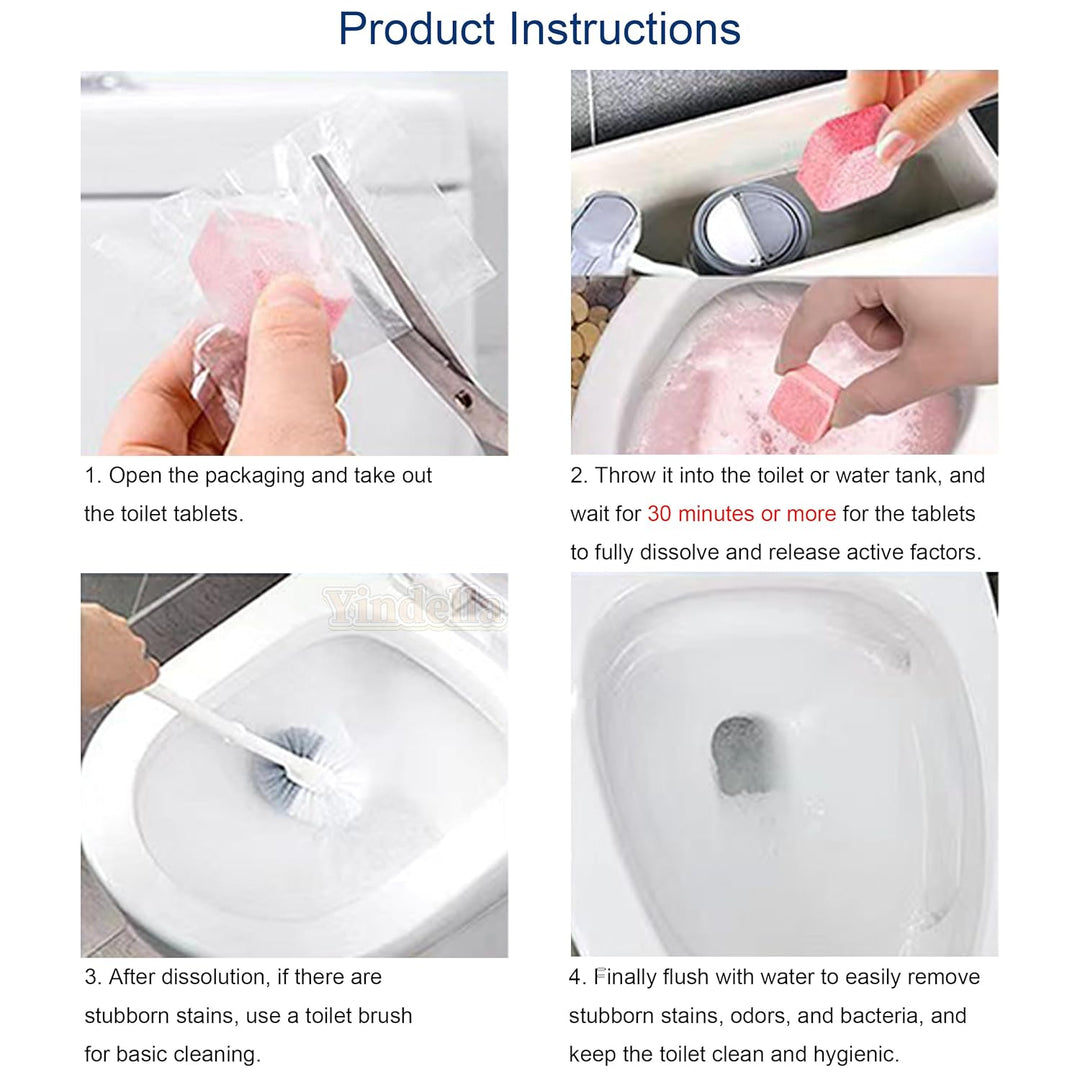 Product Instructions

1. Open the packaging and take out the toilet tablets.

2. Throw it into the toilet or water tank, and wait for 30 minutes or more for the tablets to fully dissolve and release active factors.

Yindella

3. After dissolution, if there are stubborn stains, use a toilet brush for basic cleaning.

4. Finally flush with water to easily remove stubborn stains, odors, and bacteria, and keep the toilet clean and hygienic.