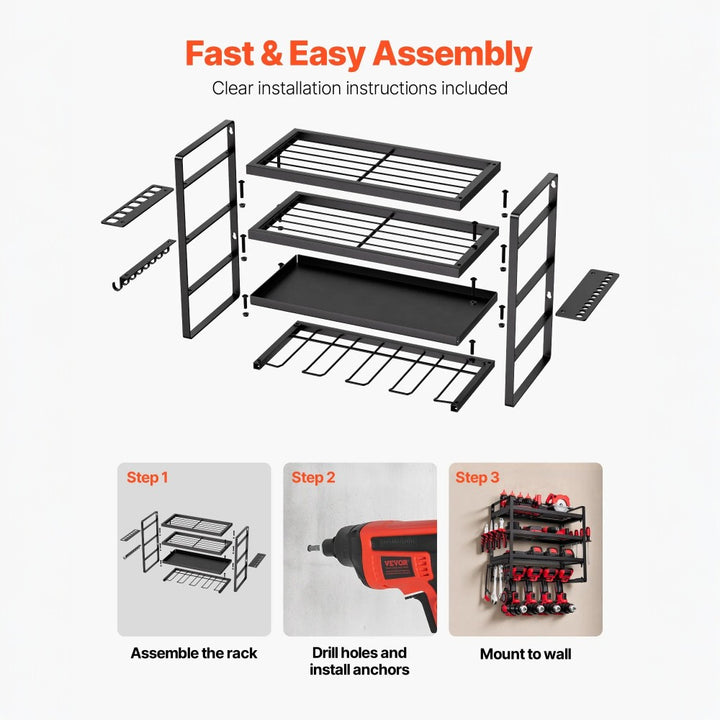 Fast & Easy Assembly

Clear installation instructions included

Step 1

Assemble the rack

Step 2

VEVOR

Drill holes and install anchors

Step 3

Mount to wall