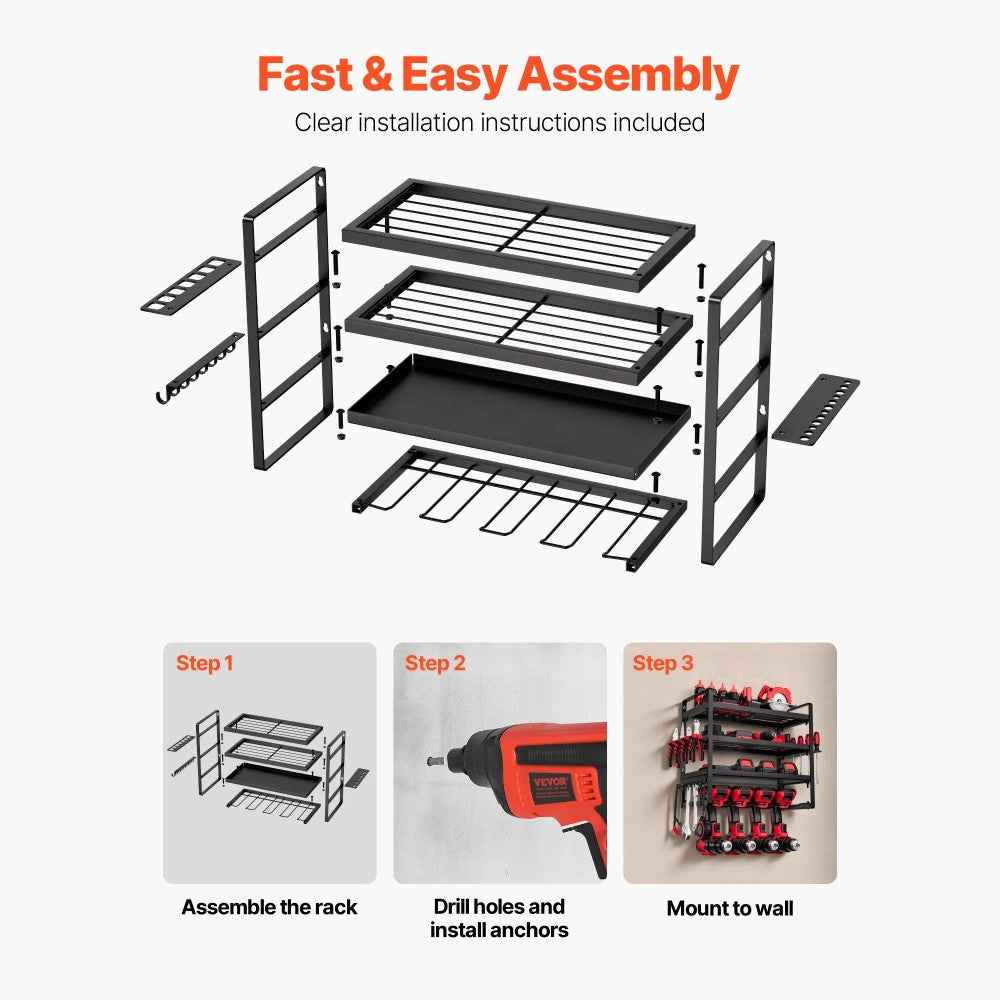 Fast & Easy Assembly
Clear installation instructions included

Step 1
Assemble the rack

Step 2
VEVOR
Drill holes and install anchors

Step 3
Mount to wall