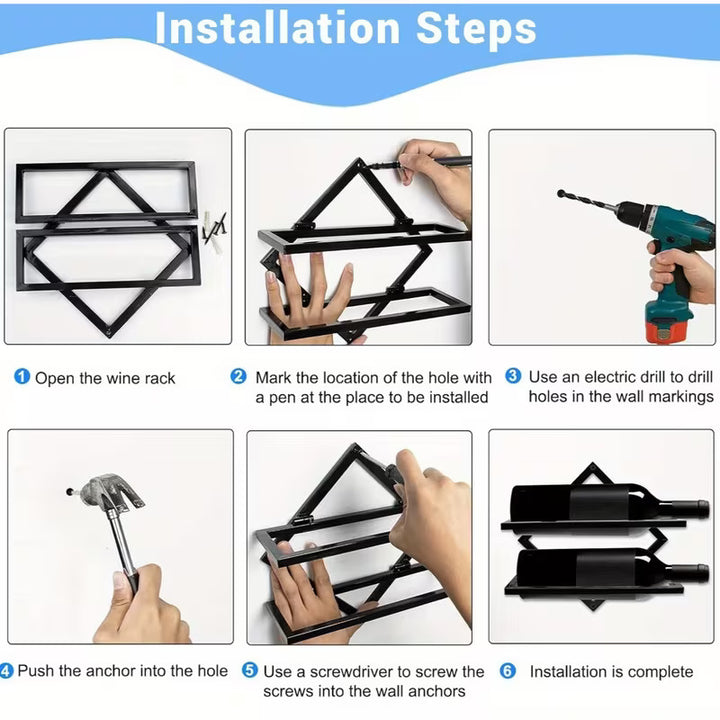 Installation Steps

1 Open the wine rack

2 Mark the location of the hole with a pen at the place to be installed

3 Use an electric drill to drill holes in the wall markings

4 Push the anchor into the hole

5 Use a screwdriver to screw the screws into the wall anchors

6 Installation is complete