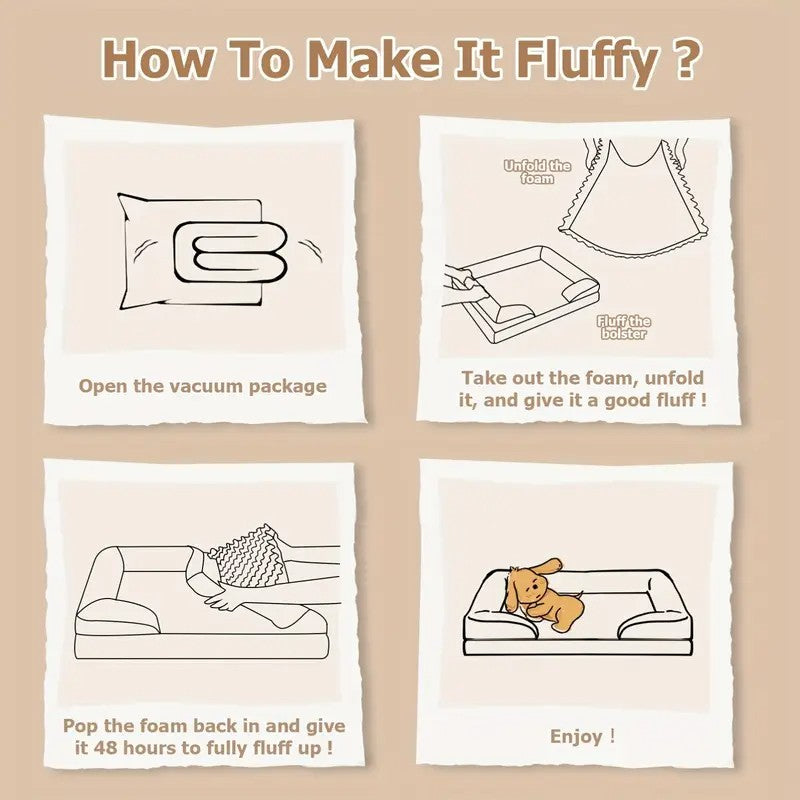 How To Make It Fluffy ?

Open the vacuum package

Unfold the foam

Fluff the bolster

Take out the foam, unfold it, and give it a good fluff !

Pop the foam back in and give it 48 hours to fully fluff up !

Enjoy !