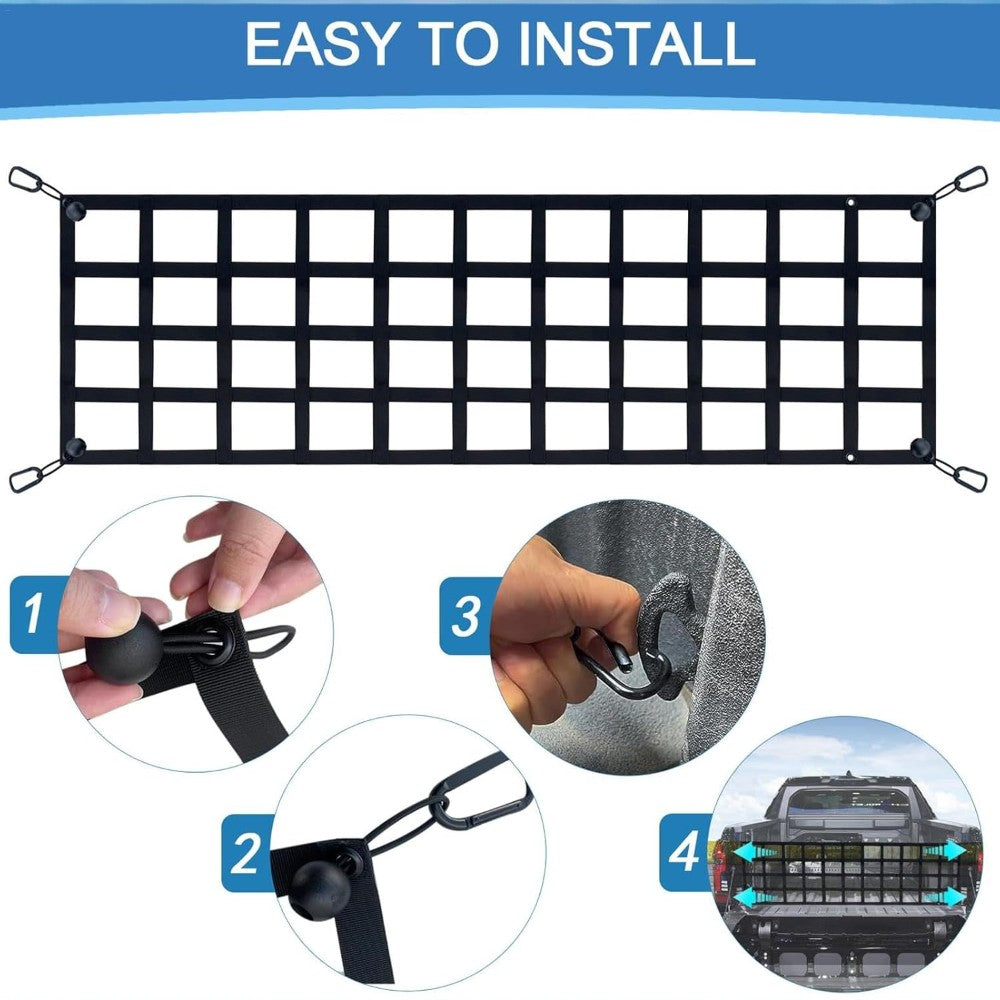 EASY TO INSTALL

1

3

2

4