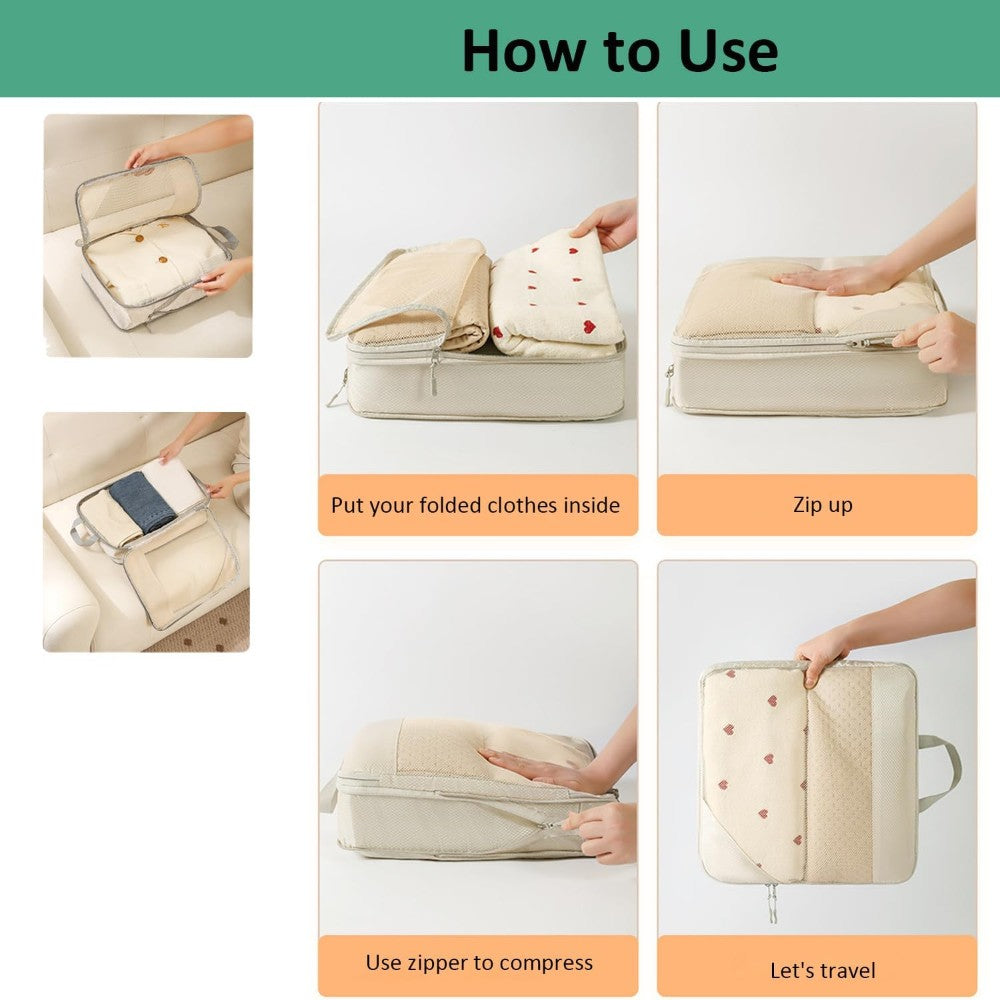 How to Use

Put your folded clothes inside

Zip up

Use zipper to compress

Let's travel