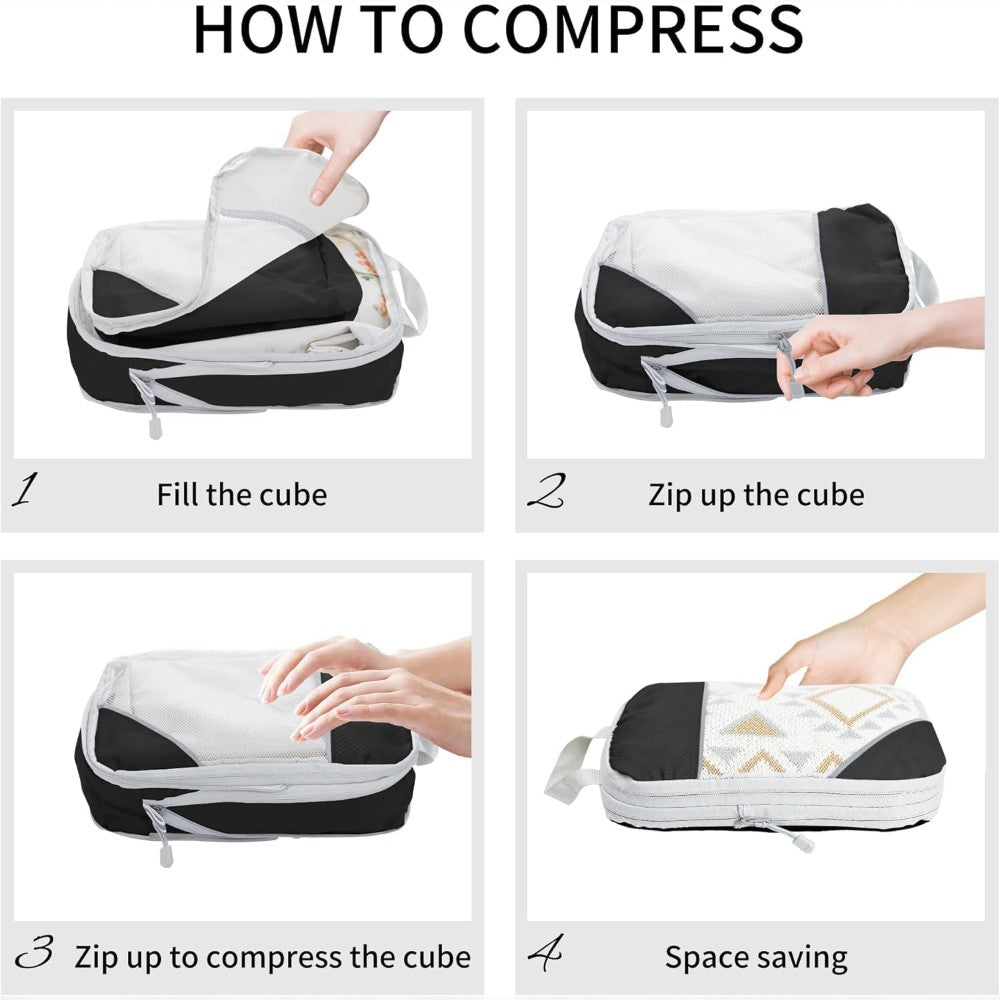 HOW TO COMPRESS

1 Fill the cube

2 Zip up the cube

3 Zip up to compress the cube

4 Space saving