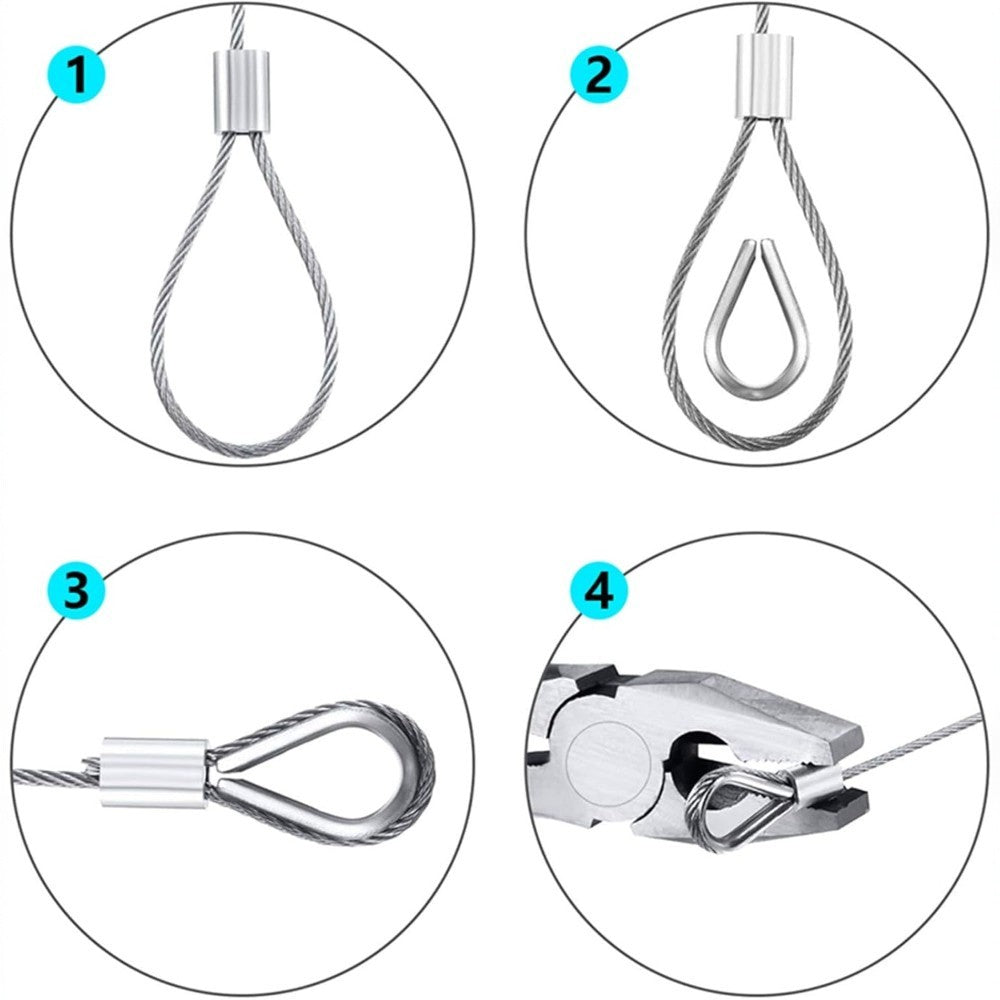 1

2

3

4