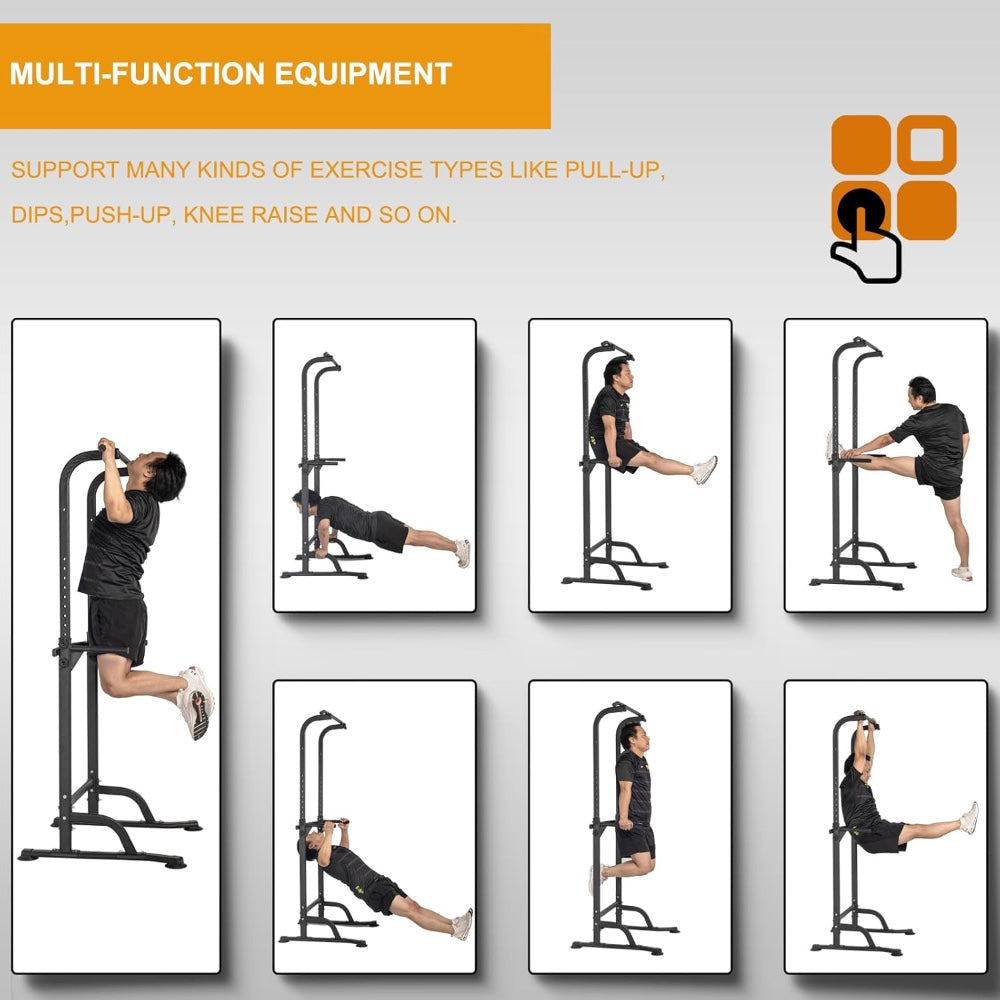 MULTI-FUNCTION EQUIPMENT

SUPPORT MANY KINDS OF EXERCISE TYPES LIKE PULL-UP, DIPS,PUSH-UP, KNEE RAISE AND SO ON.