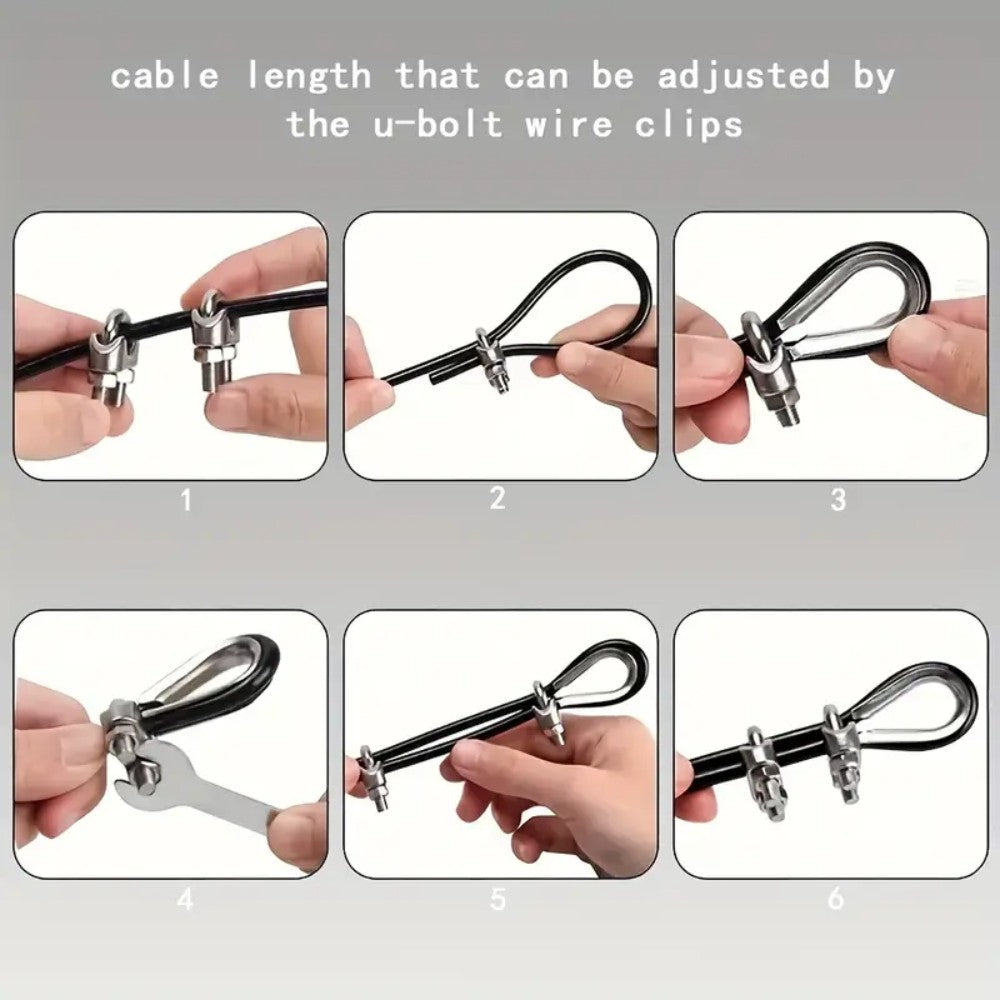 cable length that can be adjusted by the u-bolt wire clips

1

2

3

4

5

6