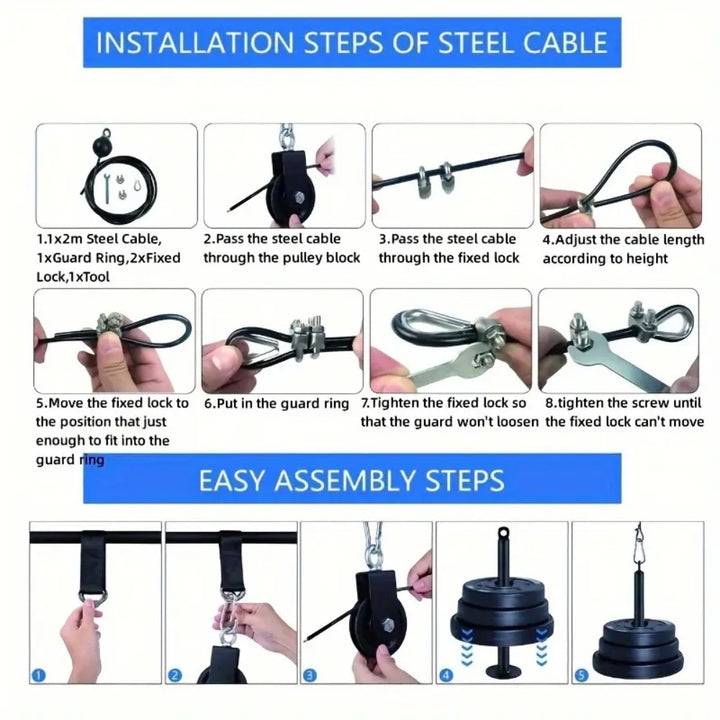 INSTALLATION STEPS OF STEEL CABLE

1.1x2m Steel Cable, 1xGuard Ring,2xFixed Lock,1xTool

2.Pass the steel cable through the pulley block

3.Pass the steel cable through the fixed lock

4.Adjust the cable length according to height

5.Move the fixed lock to the position that just enough to fit into the guard ring

6.Put in the guard ring

7.Tighten the fixed lock so that the guard won't loosen

8.tighten the screw until the fixed lock can't move

EASY ASSEMBLY STEPS

1

2

3

4

5