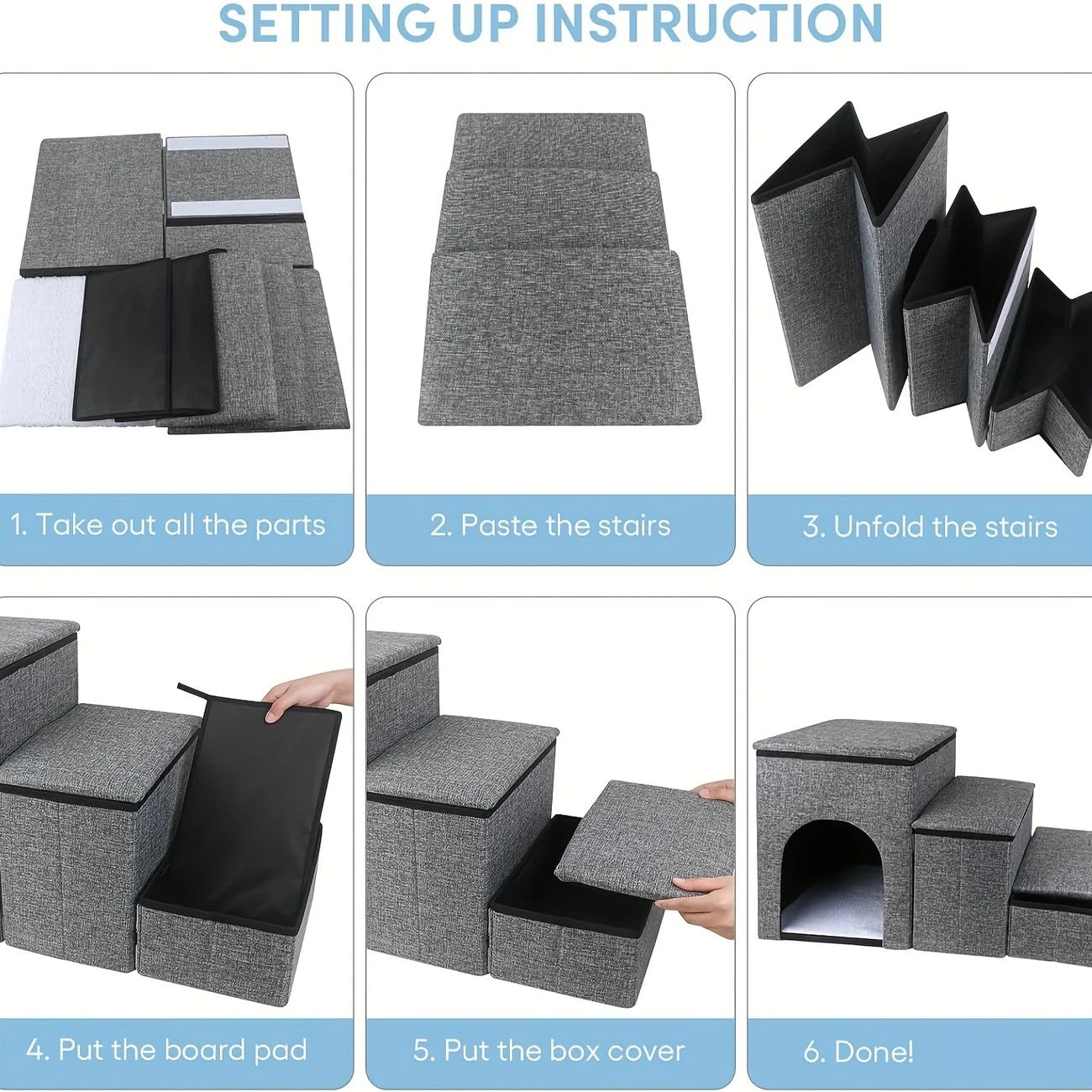 SETTING UP INSTRUCTION

1. Take out all the parts

2. Paste the stairs

3. Unfold the stairs

4. Put the board pad

5. Put the box cover

6. Done!