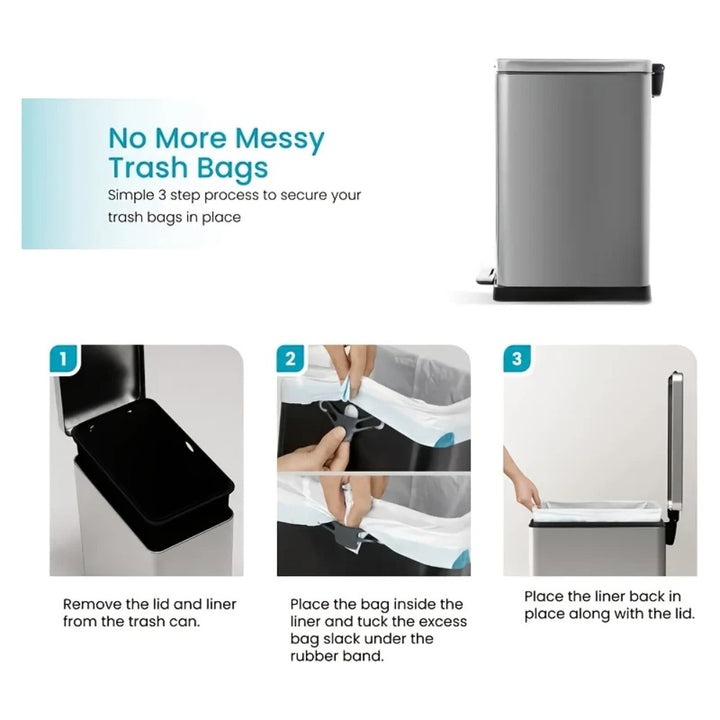 No More Messy Trash Bags

Simple 3 step process to secure your trash bags in place

1

Remove the lid and liner from the trash can.

2

Place the bag inside the liner and tuck the excess bag slack under the rubber band.

3

Place the liner back in place along with the lid.