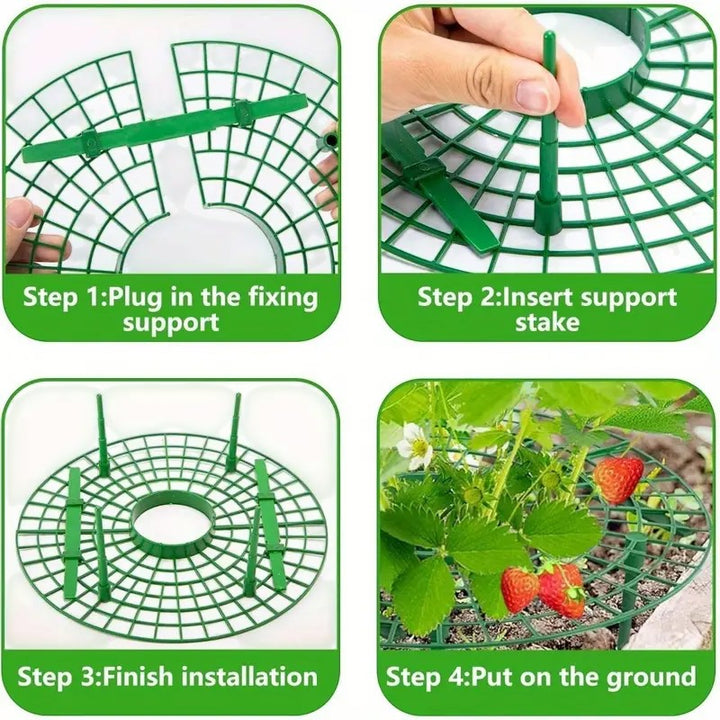 Step 1:Plug in the fixing support

Step 2:Insert support stake

Step 3:Finish installation

Step 4:Put on the ground