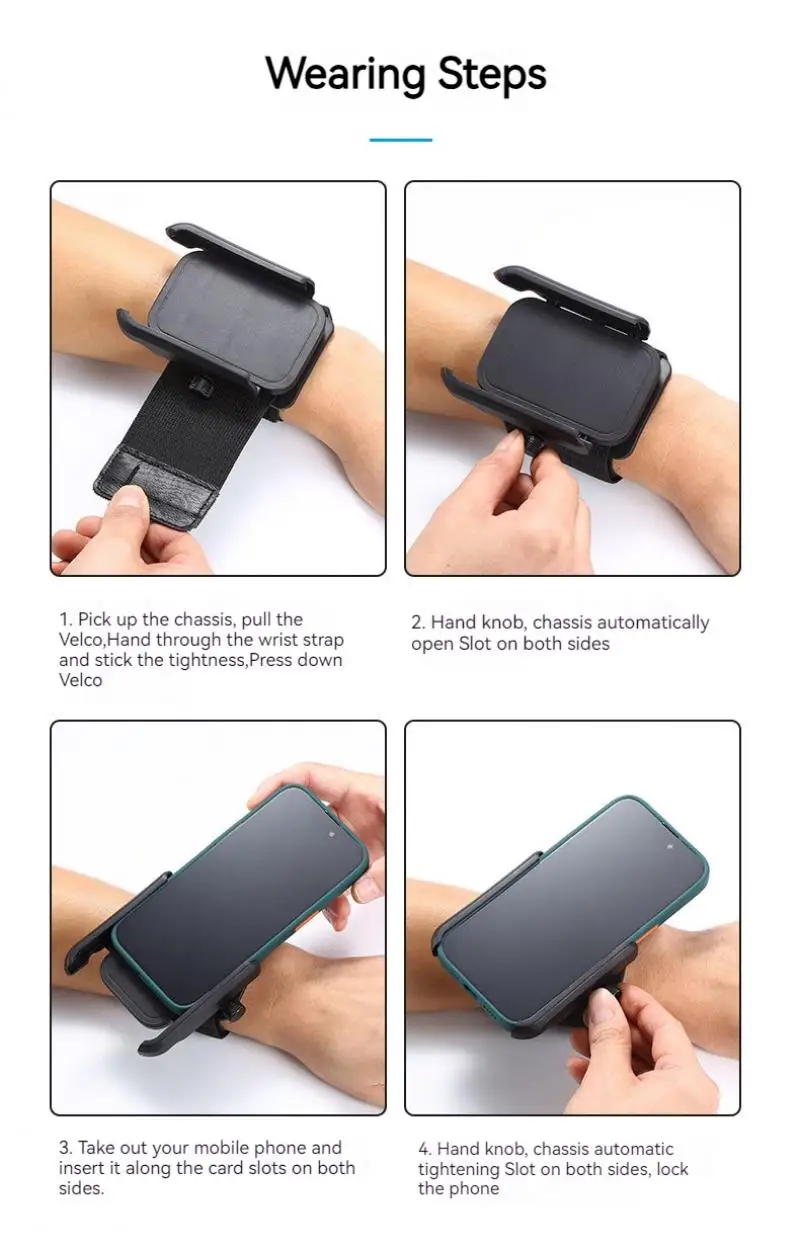 Wearing Steps

1. Pick up the chassis, pull the Velco,Hand through the wrist strap and stick the tightness,Press down Velco

2. Hand knob, chassis automatically open Slot on both sides

3. Take out your mobile phone and insert it along the card slots on both sides.

4. Hand knob, chassis automatic tightening Slot on both sides, lock the phone