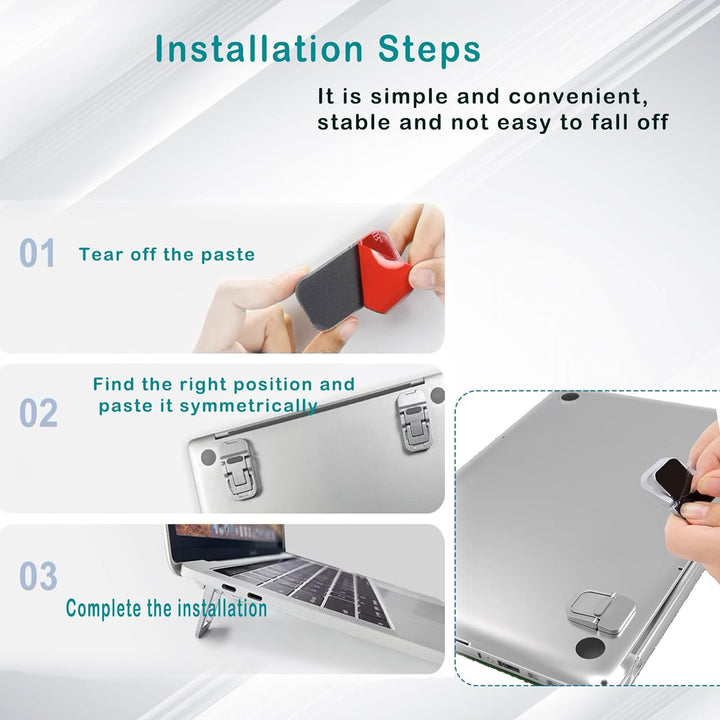 Installation Steps

It is simple and convenient, stable and not easy to fall off

01 Tear off the paste

02 Find the right position and paste it symmetrically

03 Complete the installation