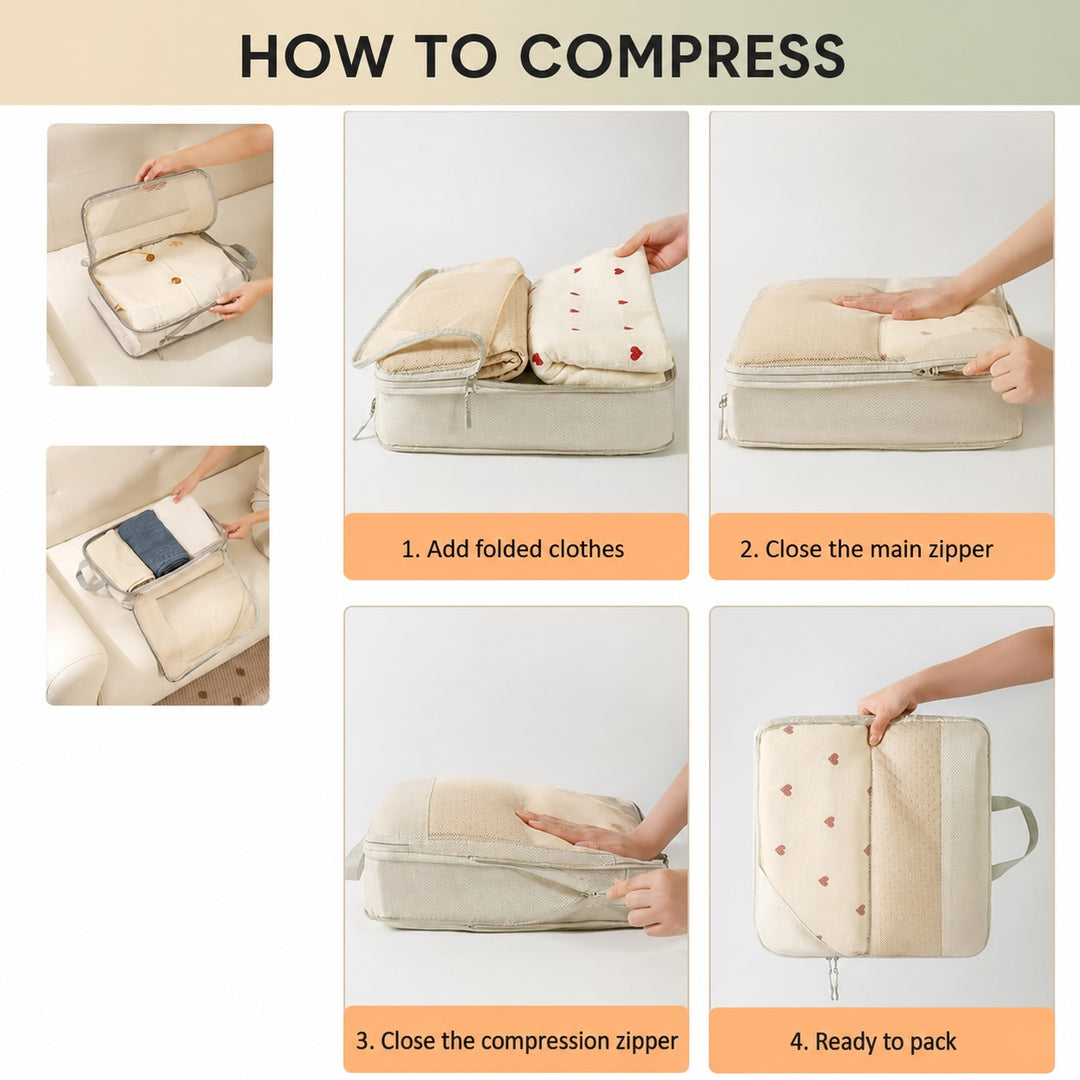 HOW TO COMPRESS

1. Add folded clothes

2. Close the main zipper

3. Close the compression zipper

4. Ready to pack